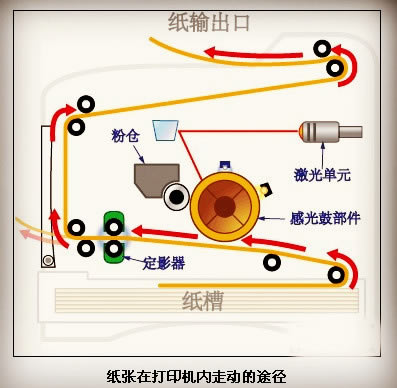 纸输出口

粉仓

激光单元

感光鼓部件

定影器

纸槽

纸张在打印机内走动的途径